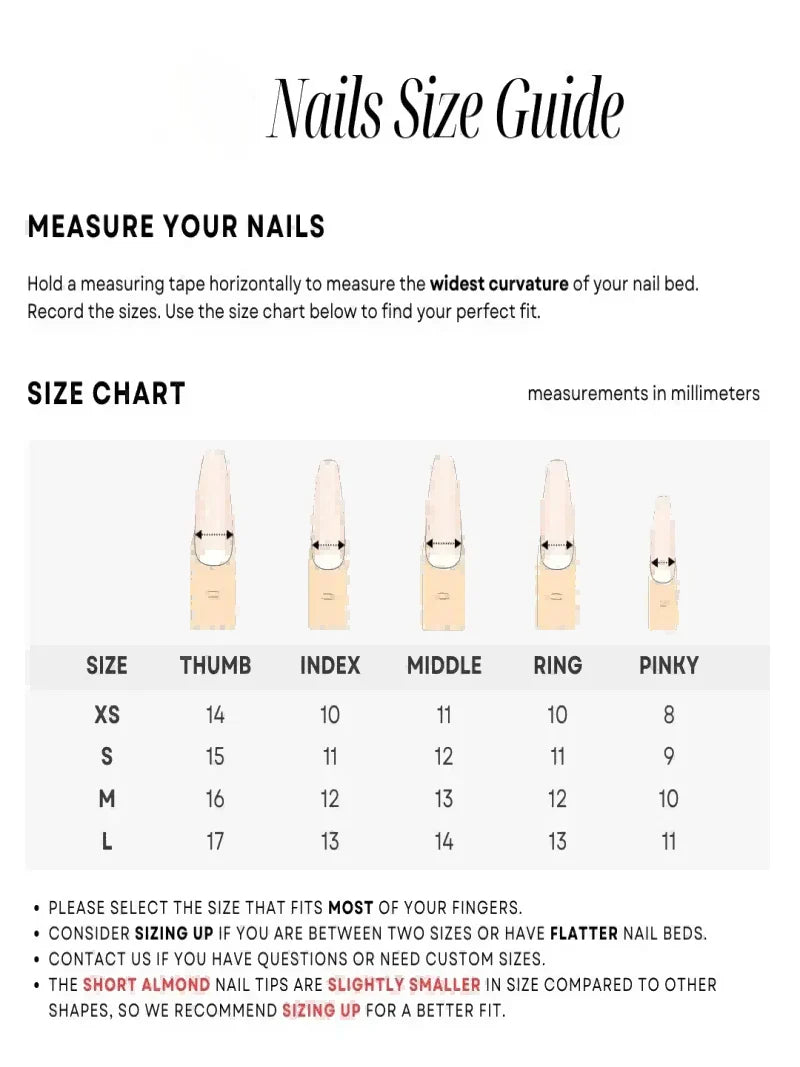 Nails Size Guide

MEASURE YOUR NAILS

Hold a measuring tape horizontally to measure the widest curvature of your nail bed. Record the sizes. Use the size chart below to find your perfect fit.

SIZE CHART

measurements in millimeters

| SIZE | THUMB | INDEX | MIDDLE | RING | PINKY |
|---|---|---|---|---|---|
| XS | 14 | 10 | 11 | 10 | 8 |
| S | 15 | 11 | 12 | 11 | 9 |
| M | 16 | 12 | 13 | 12 | 10 |
| L | 17 | 13 | 14 | 13 | 11 |

• PLEASE SELECT THE SIZE THAT FITS MOST OF YOUR FINGERS.
• CONSIDER SIZING UP IF YOU ARE BETWEEN TWO SIZES OR HAVE FLATTER NAIL BEDS.
• CONTACT US IF YOU HAVE QUESTIONS OR NEED CUSTOM SIZES.
• THE SHORT ALMOND NAIL TIPS ARE SLIGHTLY SMALLER IN SIZE COMPARED TO OTHER SHAPES, SO WE RECOMMEND SIZING UP FOR A BETTER FIT.