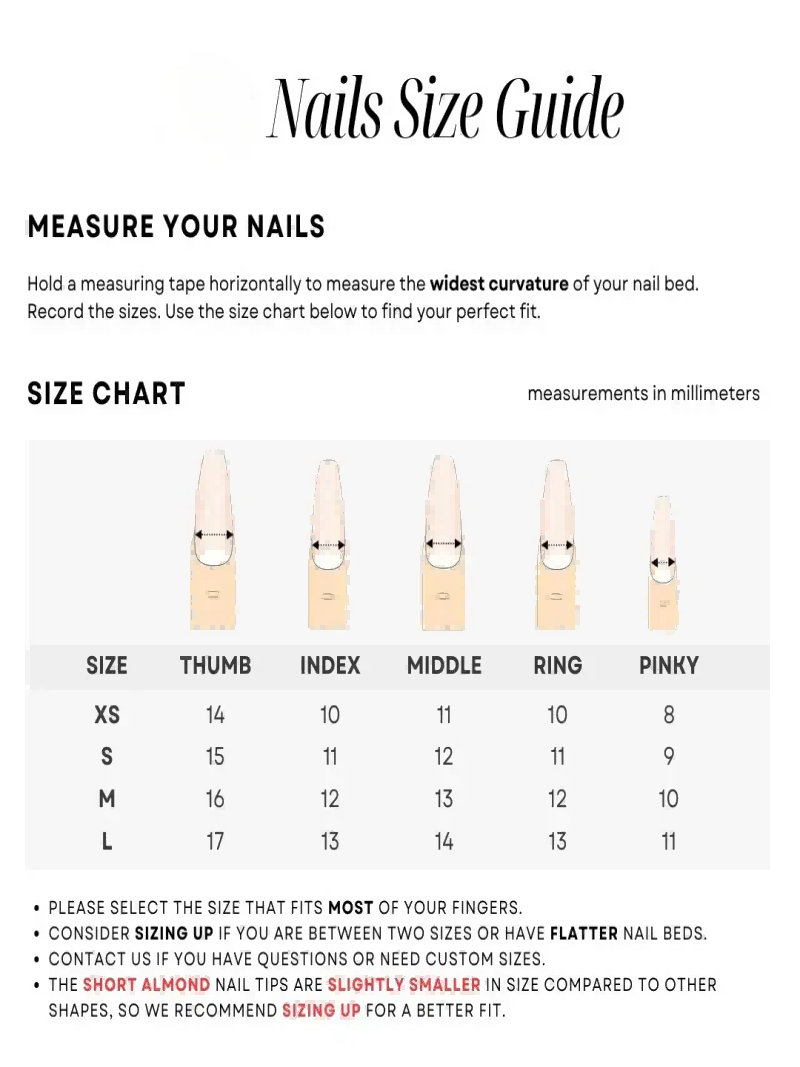 Nails Size Guide

MEASURE YOUR NAILS

Hold a measuring tape horizontally to measure the widest curvature of your nail bed. Record the sizes. Use the size chart below to find your perfect fit.

SIZE CHART

measurements in millimeters

| SIZE | THUMB | INDEX | MIDDLE | RING | PINKY |
|---|---|---|---|---|---|
| XS | 14 | 10 | 11 | 10 | 8 |
| S | 15 | 11 | 12 | 11 | 9 |
| M | 16 | 12 | 13 | 12 | 10 |
| L | 17 | 13 | 14 | 13 | 11 |

• PLEASE SELECT THE SIZE THAT FITS MOST OF YOUR FINGERS.
• CONSIDER SIZING UP IF YOU ARE BETWEEN TWO SIZES OR HAVE FLATTER NAIL BEDS.
• CONTACT US IF YOU HAVE QUESTIONS OR NEED CUSTOM SIZES.
• THE SHORT ALMOND NAIL TIPS ARE SLIGHTLY SMALLER IN SIZE COMPARED TO OTHER SHAPES, SO WE RECOMMEND SIZING UP FOR A BETTER FIT.